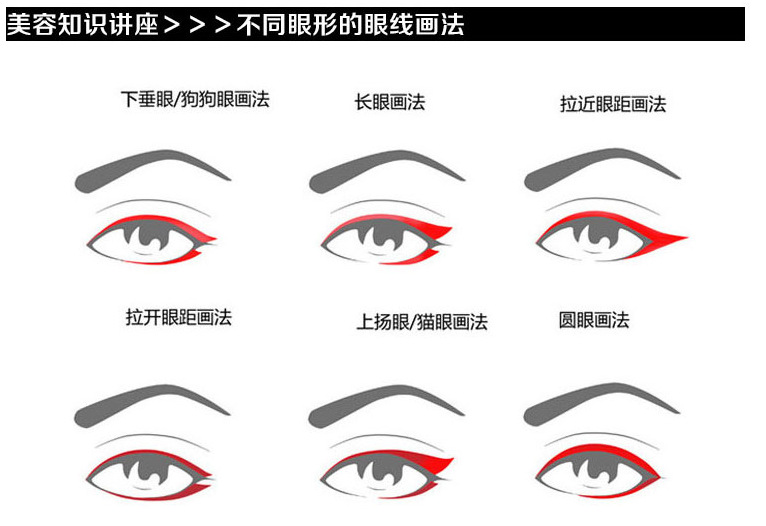 美容知识讲座＞＞＞不同眼形的眼线画法

下垂眼/狗狗眼画法

长眼画法

拉近眼距画法

拉开眼距画法

上扬眼/猫眼画法

圆眼画法