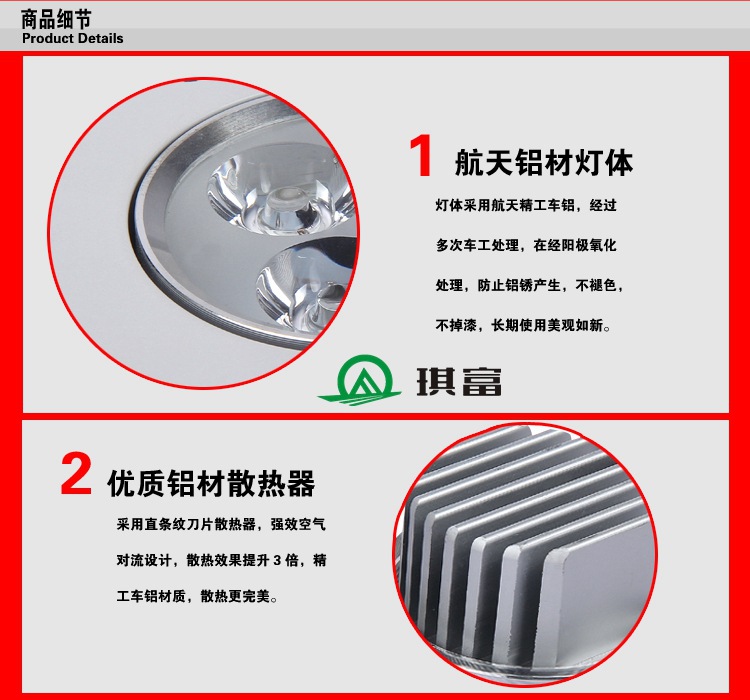 商品细节
Product Details

1 航天铝材灯体

灯体采用航天精工车铝，经过多次车工处理，在经阳极氧化处理，防止铝锈产生，不褪色，不掉漆，长期使用美观如新。

琪富

2 优质铝材散热器

采用直条纹刀片散热器，强效空气对流设计，散热效果提升 3 倍，精工车铝材质，散热更完美。