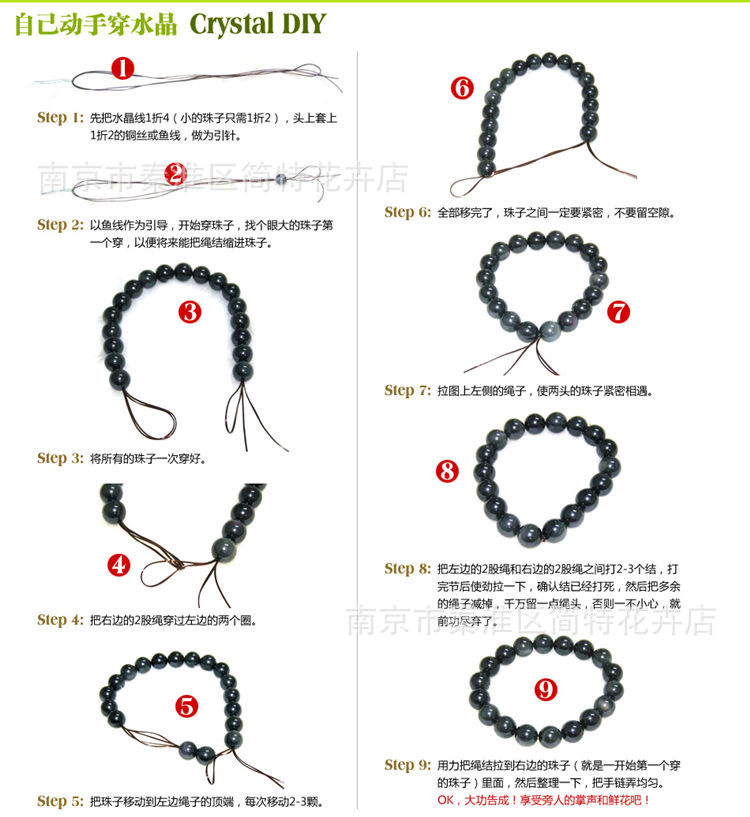 自己动手穿水晶 Crystal DIY

1

Step 1: 先把水晶线1折4（小的珠子只需1折2），头上套上1折2的铜丝或鱼线，做为引针。

南京市秦淮区简特花卉店

2

Step 2: 以鱼线作为引导，开始穿珠子，找个眼大的珠子第一个穿，以便将来能把绳结缩进珠子。

3

Step 3: 将所有的珠子一次穿好。

4

Step 4: 把右边的2股绳穿过左边的两个圈。

5

Step 5: 把珠子移动到左边绳子的顶端，每次移动2-3颗。

6

Step 6: 全部移完了，珠子之间一定要紧密，不要留空隙。

7

Step 7: 拉图上左侧的绳子，使两头的珠子紧密相遇。

8

Step 8: 把左边的2股绳和右边的2股绳之间打2-3个结，打完节后使劲拉一下，确认结已经打死，然后把多余的绳子减掉，千万留一点绳头，否则一不小心，就前功尽弃了。

南京市秦淮区简特花卉店

9

Step 9: 用力把绳结拉到右边的珠子（就是一开始第一个穿的珠子）里面，然后整理一下，把手链弄均匀。
OK，大功告成！享受旁人的掌声和鲜花吧！